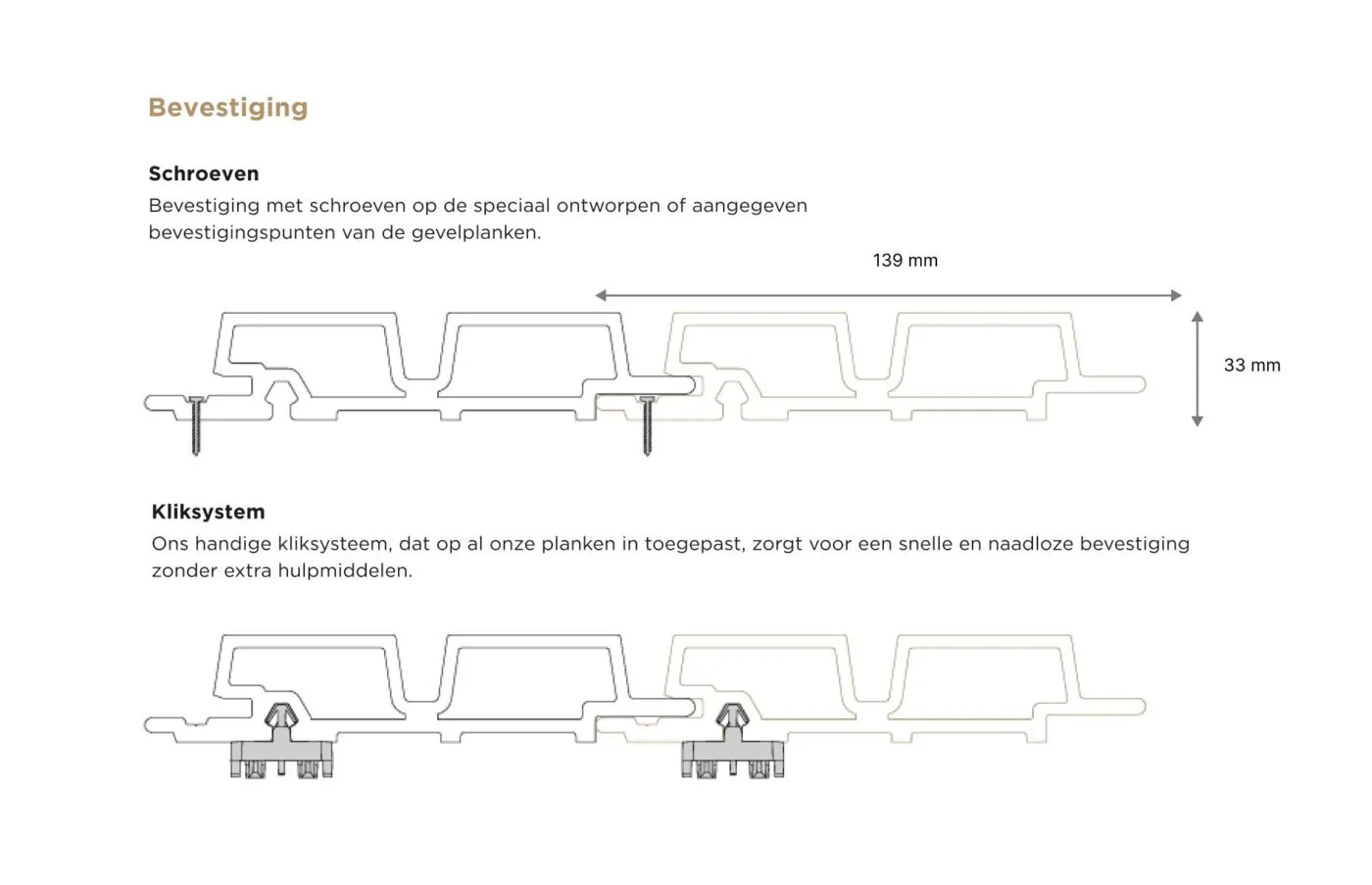 Bevestiging

Schroeven
Bevestiging met schroeven op de speciaal ontworpen of aangegeven bevestigingspunten van de gevelplanken.

139 mm

33 mm

Kliksystem
Ons handige kliksysteem, dat op al onze planken in toegepast, zorgt voor een snelle en naadloze bevestiging zonder extra hulpmiddelen.