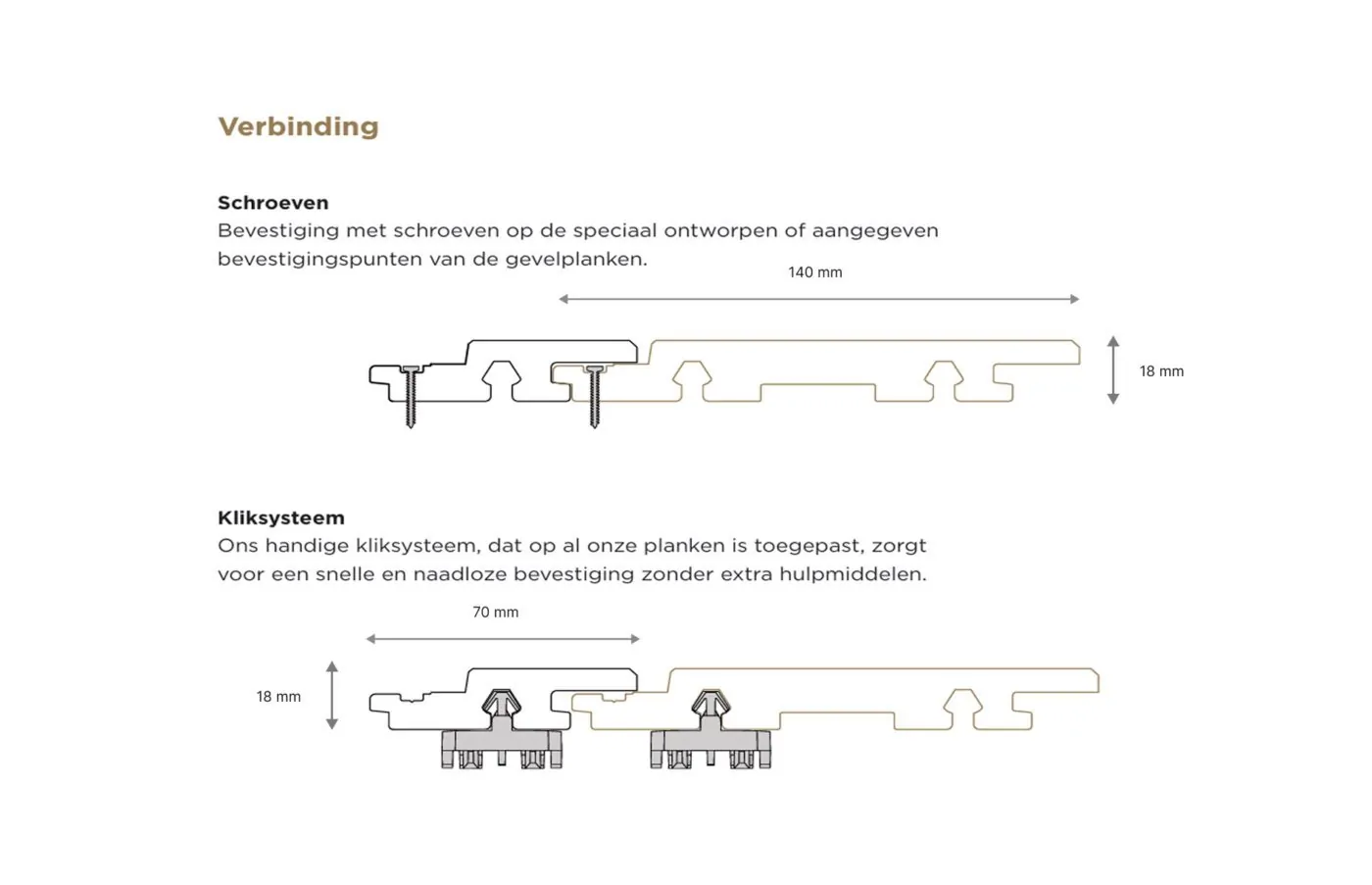 Verbinding

Schroeven
Bevestiging met schroeven op de speciaal ontworpen of aangegeven bevestigingspunten van de gevelplanken.

140 mm

18 mm

Kliksysteem
Ons handige kliksysteem, dat op al onze planken is toegepast, zorgt voor een snelle en naadloze bevestiging zonder extra hulpmiddelen.

70 mm

18 mm